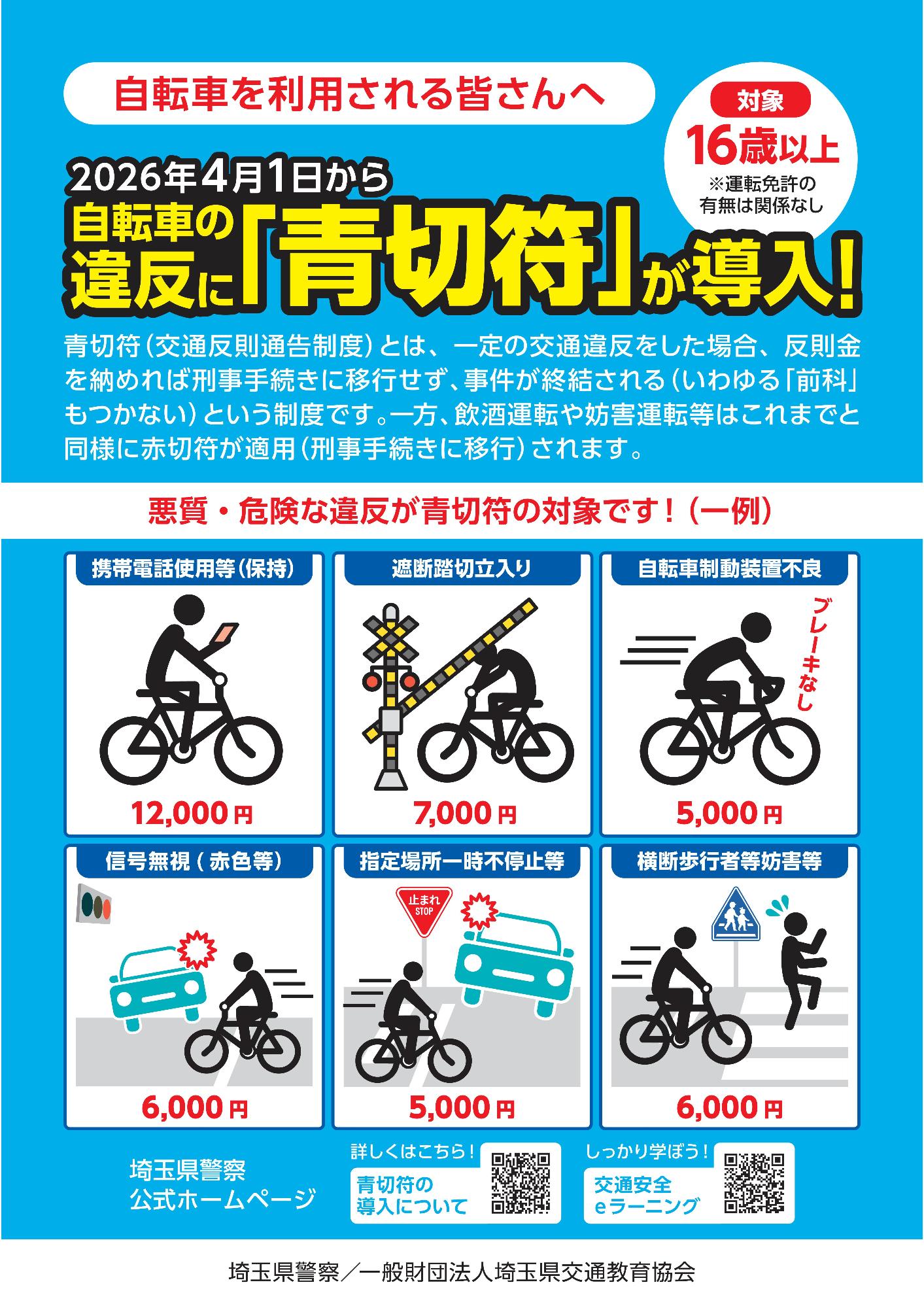 自転車を利用される皆さんへ

対象
16歳以上
※運転免許の有無は関係なし

2026年4月1日から
自転車の違反に「青切符」が導入!

青切符（交通反則通告制度）とは、一定の交通違反をした場合、反則金を納めれば刑事手続きに移行せず、事件が終結される（いわゆる「前科」もつかない）という制度です。一方、飲酒運転や妨害運転等はこれまでと同様に赤切符が適用（刑事手続きに移行）されます。

悪質・危険な違反が青切符の対象です！（一例）

携帯電話使用等（保持）
12,000円

遮断踏切立入り
7,000円

自転車制動装置不良
ブレーキなし
5,000円

信号無視（赤色等）
6,000円

指定場所一時不停止等
止まれ STOP
5,000円

横断歩行者等妨害等
6,000円

埼玉県警察
公式ホームページ

詳しくはこちら！
青切符の導入について

しっかり学ぼう！
交通安全
eラーニング

埼玉県警察／一般財団法人埼玉県交通教育協会